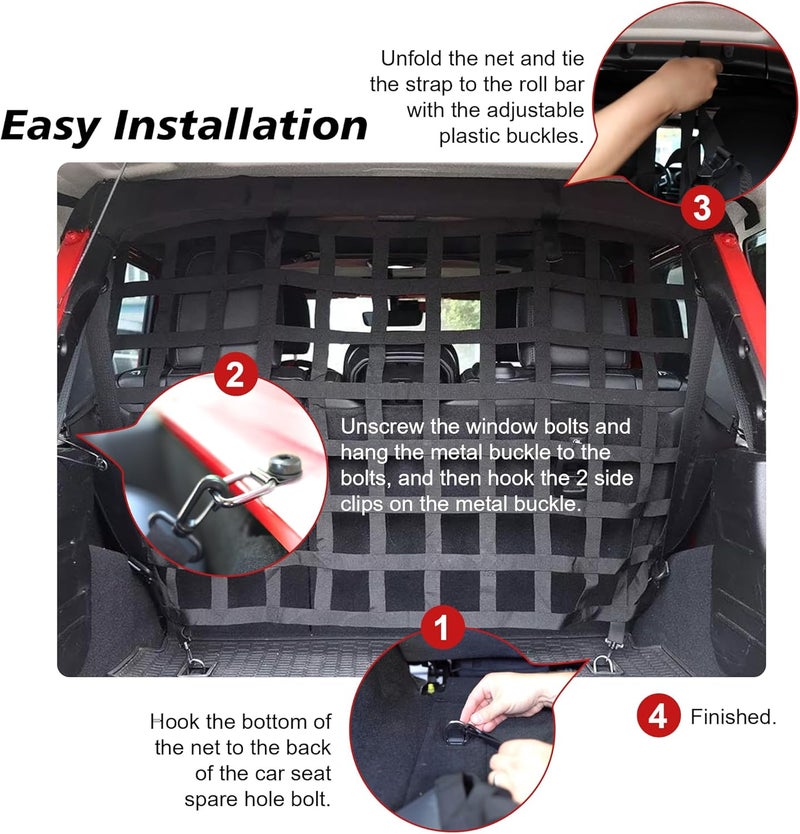 Easy Installation

Unfold the net and tie the strap to the roll bar with the adjustable plastic buckles.

3

2

Unscrew the window bolts and hang the metal buckle to the bolts, and then hook the 2 side clips on the metal buckle.

1

Hook the bottom of the net to the back of the car seat spare hole bolt.

4 Finished.